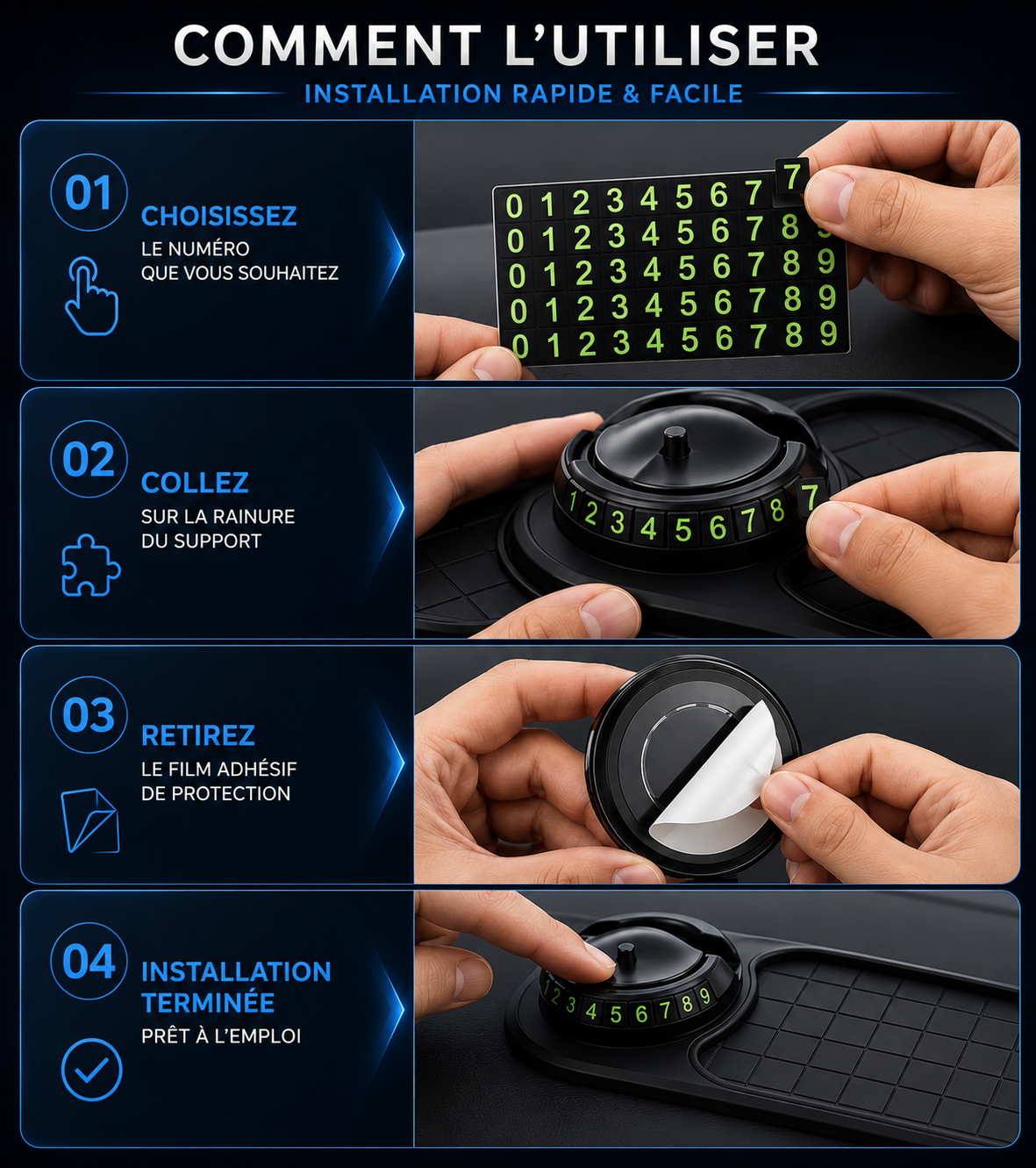 COMMENT L'UTILISER
INSTALLATION RAPIDE & FACILE

01
CHOISISSEZ
LE NUMÉRO QUE VOUS SOUHAITEZ

0 1 2 3 4 5 6 7 7
0 1 2 3 4 5 6 7 8
0 1 2 3 4 5 6 7 8 9
0 1 2 3 4 5 6 7 8 9
0 1 2 3 4 5 6 7 8 9

02
COLLEZ
SUR LA RAINURE DU SUPPORT

1 2 3 4 5 6 7 8 7

03
RETIREZ
LE FILM ADHÉSIF DE PROTECTION

04
INSTALLATION TERMINÉE
PRÊT À L'EMPLOI

1 2 3 4 5 6 7 8 9